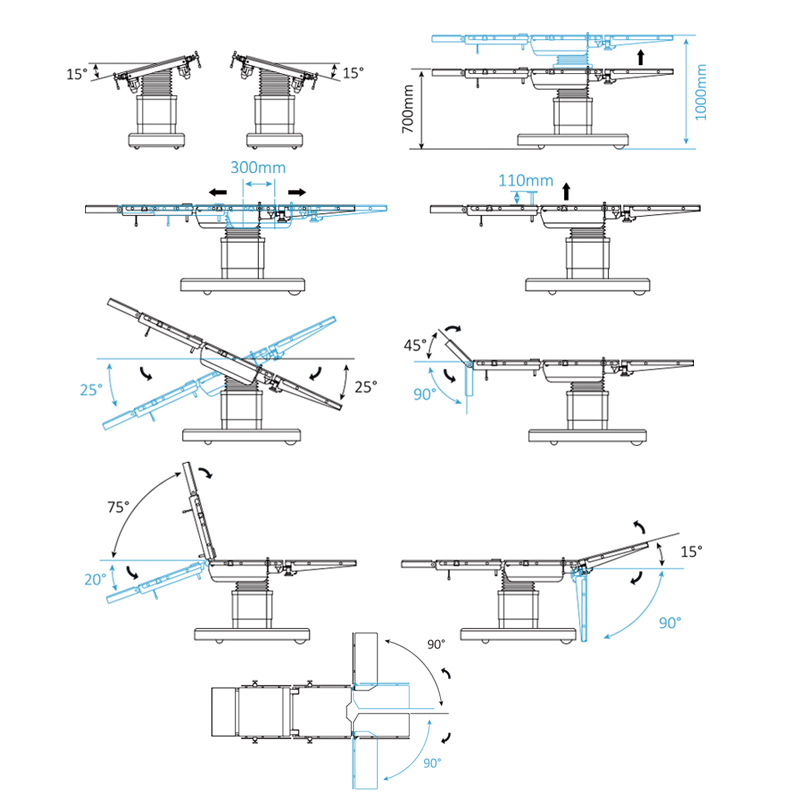 15°
15°
700mm
1000mm
300mm
110mm
25°
25°
45°
90°
75°
20°
15°
90°
90°
90°