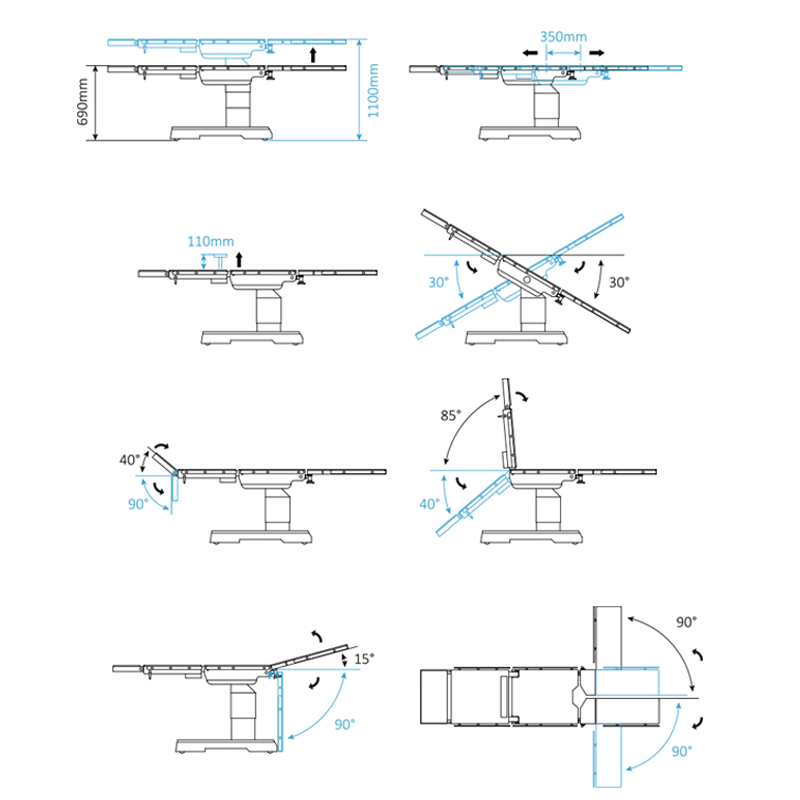 690mm

1100mm

350mm

110mm

30°

30°

40°

90°

85°

40°

15°

90°

90°

90°